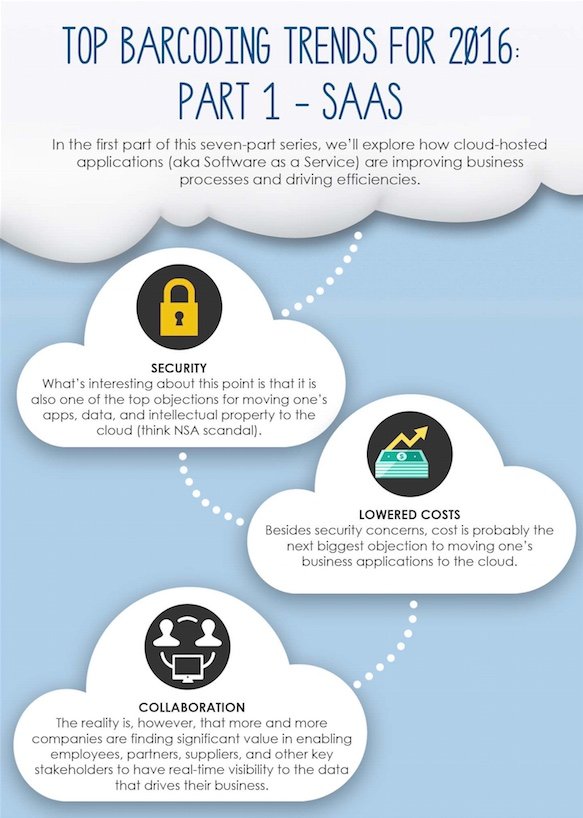 TOP BARCODING TRENDS FOR 2016: PART 1 - SAAS

In the first part of this seven-part series, we'll explore how cloud-hosted applications (aka Software as a Service) are improving business processes and driving efficiencies.

SECURITY
What's interesting about this point is that it is also one of the top objections for moving one's apps, data, and intellectual property to the cloud (think NSA scandal).

LOWERED COSTS
Besides security concerns, cost is probably the next biggest objection to moving one's business applications to the cloud.

COLLABORATION
The reality is, however, that more and more companies are finding significant value in enabling employees, partners, suppliers, and other key stakeholders to have real-time visibility to the data that drives their business.